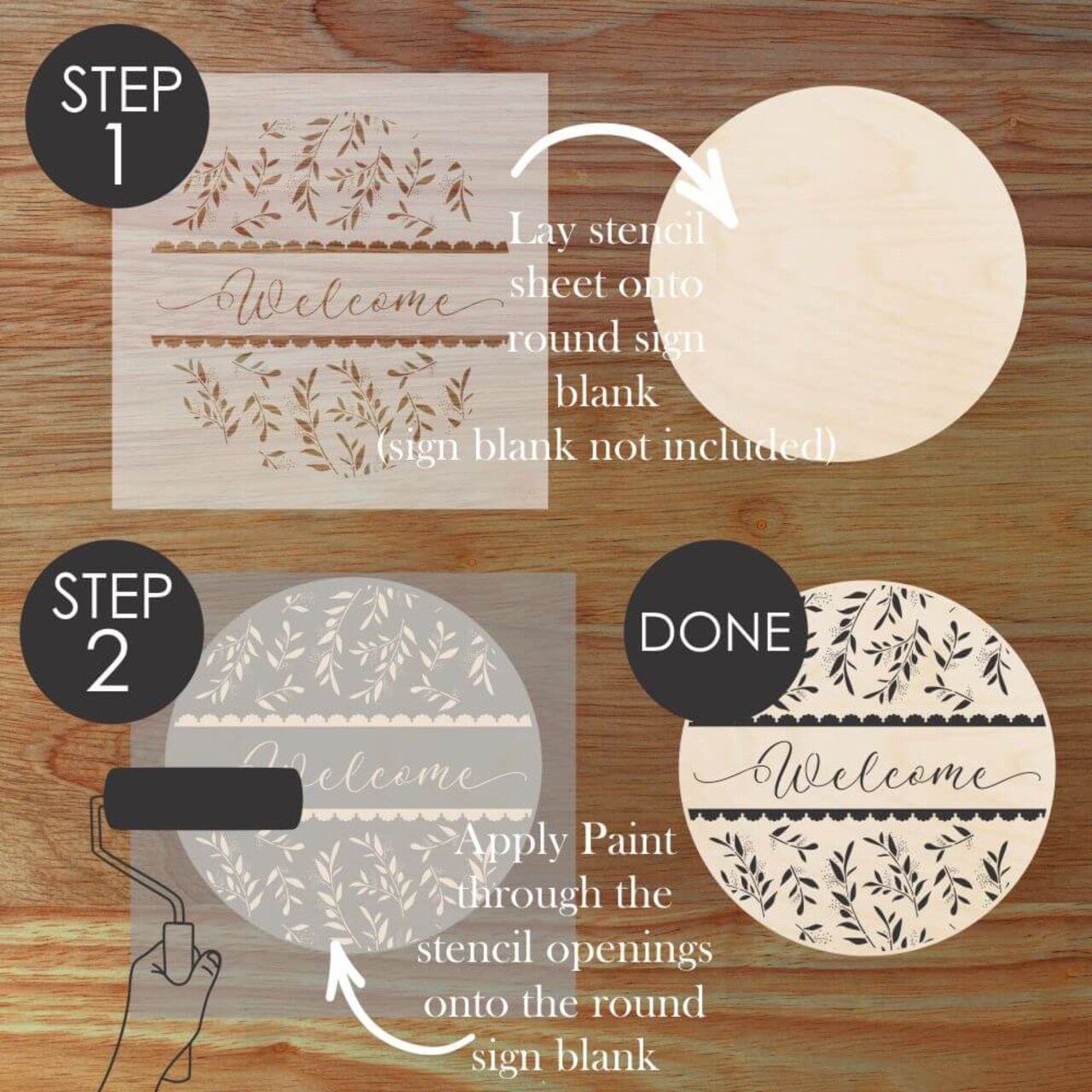 STEP 1

Welcome

Lay stencil sheet onto round sign blank (sign blank not included)

STEP 2

Welcome

Apply Paint through the stencil openings onto the round sign blank

DONE

Welcome